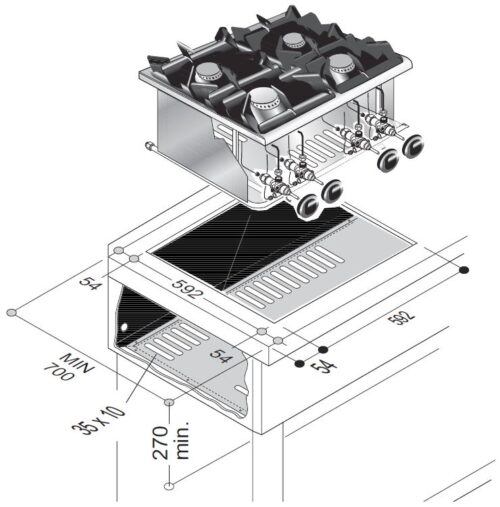 54
592
592
54
54
MIN
700
35 x 10
270
min.